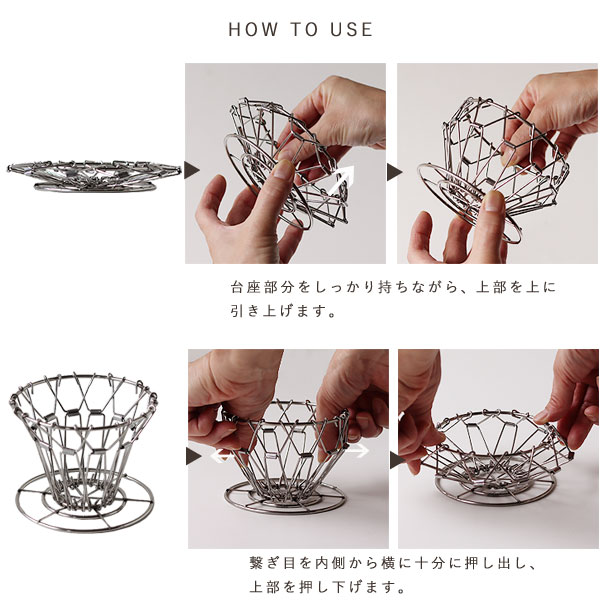 HOW TO USE

台座部分をしっかり持ちながら、上部を上に引き上げます。

繋ぎ目を内側から横に十分に押し出し、上部を押し下げます。