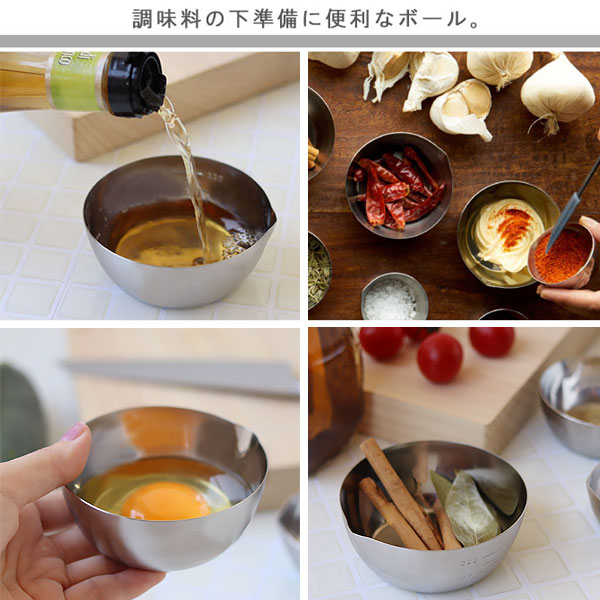 調味料の下準備に便利なボール。