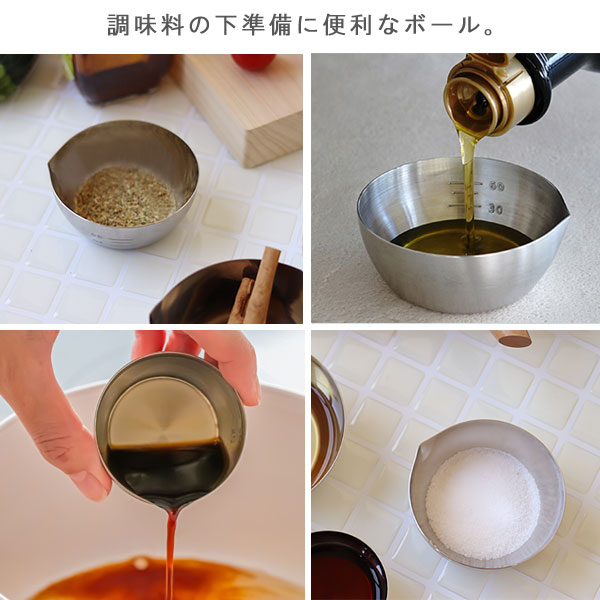 調味料の下準備に便利なボール。

60
30