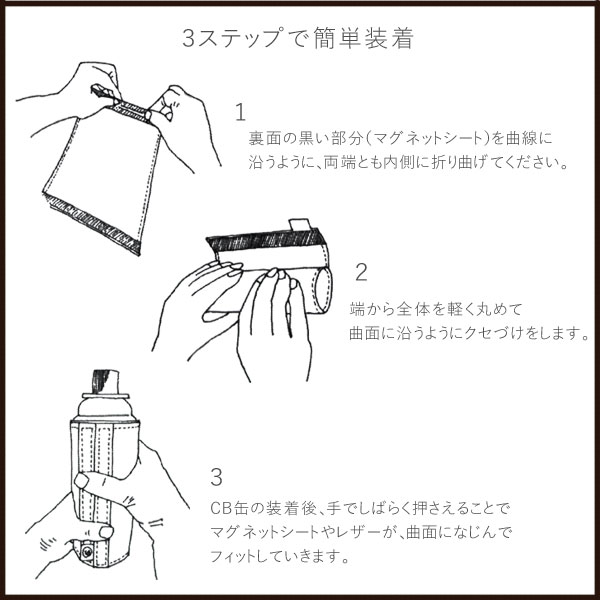 3ステップで簡単装着

1
裏面の黒い部分(マグネットシート)を曲線に沿うように、両端とも内側に折り曲げてください。

2
端から全体を軽く丸めて曲面に沿うようにクセづけをします。

3
CB缶の装着後、手でしばらく押さえることでマグネットシートやレザーが、曲面になじんでフィットしていきます。