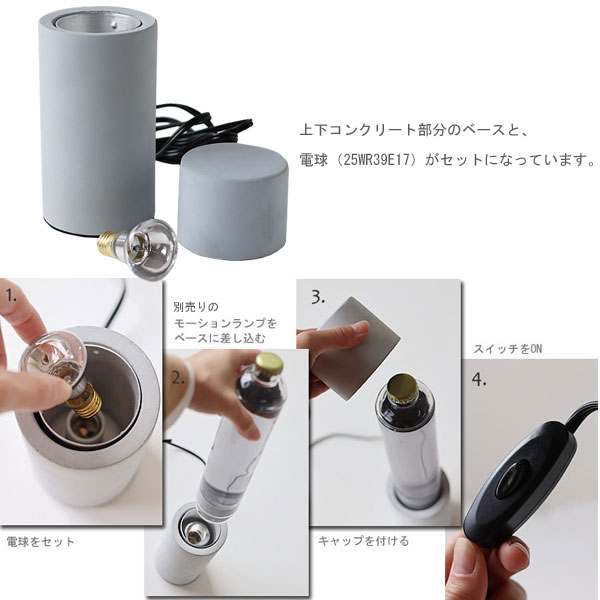 上下コンクリート部分のベースと、
電球（25WR39E17）がセットになっています。

1.

電球をセット

別売りの
モーションランプを
ベースに差し込む

2.

3.

キャップを付ける

スイッチをON

4.