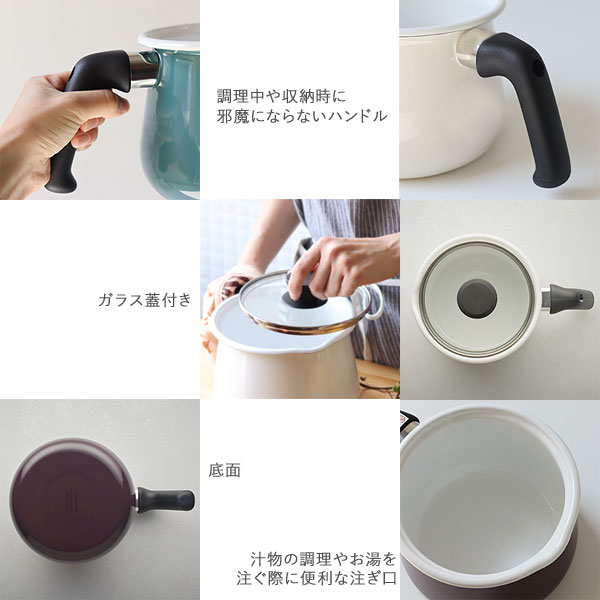 調理中や収納時に
邪魔にならないハンドル

ガラス蓋付き

底面

汁物の調理やお湯を
注ぐ際に便利な注ぎ口