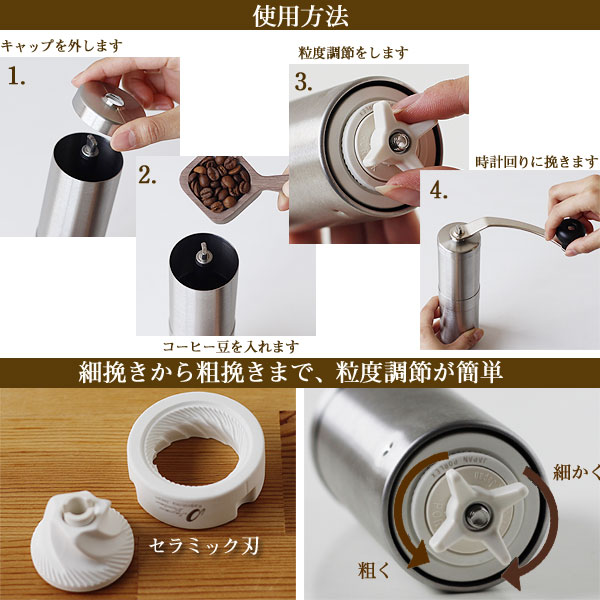 使用方法

キャップを外します
1.

2.
コーヒー豆を入れます

粒度調節をします
3.

時計回りに挽きます
4.

細挽きから粗挽きまで、粒度調節が簡単

セラミック刃

JAPAN PORLEX

細かく

粗く