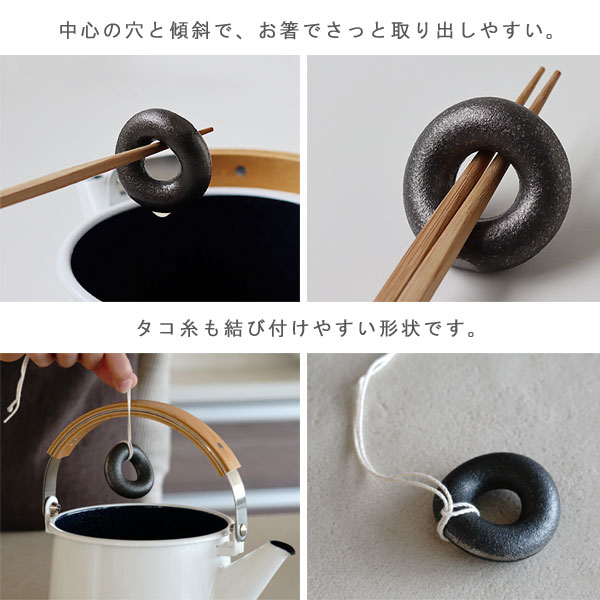 中心の穴と傾斜で、お箸でさっと取り出しやすい。

タコ糸も結び付けやすい形状です。