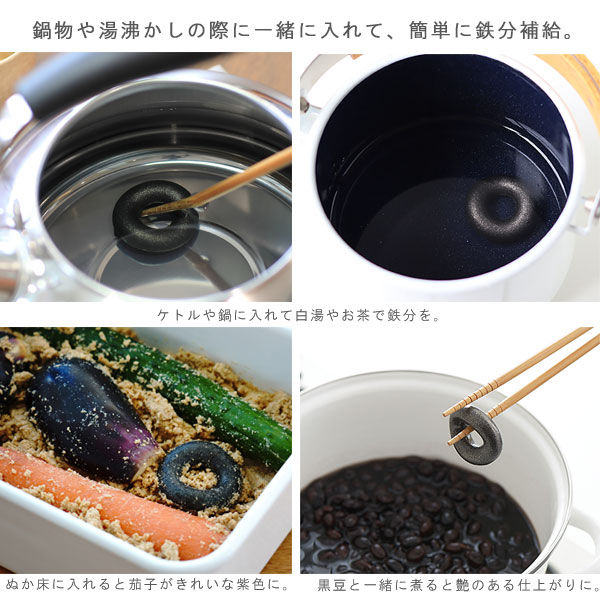 鍋物や湯沸かしの際に一緒に入れて、簡単に鉄分補給。

ケトルや鍋に入れて白湯やお茶で鉄分を。

ぬか床に入れると茄子がきれいな紫色に。

黒豆と一緒に煮ると艶のある仕上がりに。