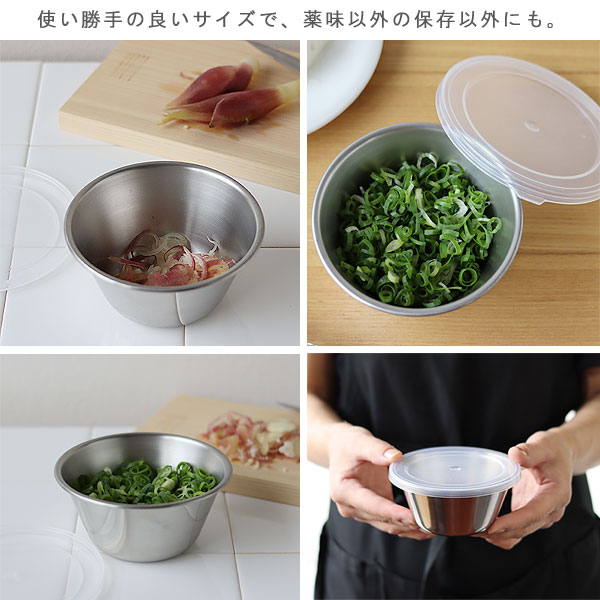 使い勝手の良いサイズで、薬味以外の保存以外にも。