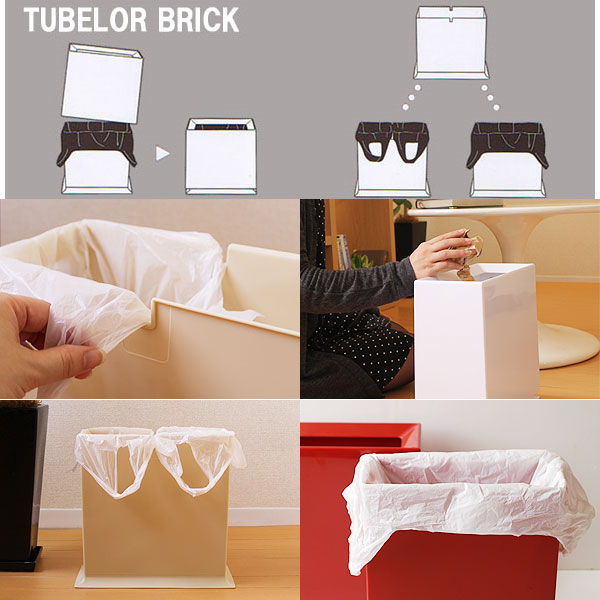 TUBELOR BRICK