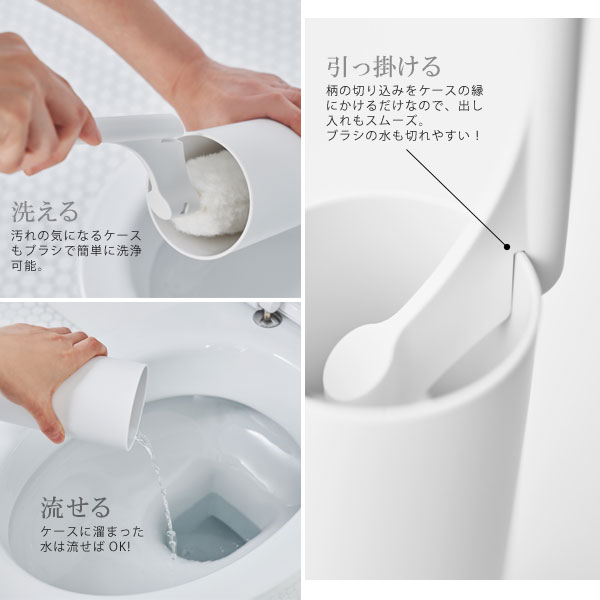 洗える
汚れの気になるケースもブラシで簡単に洗浄可能。

流せる
ケースに溜まった水は流せば OK!

引っ掛ける
柄の切り込みをケースの縁にかけるだけなので、出し入れもスムーズ。
ブラシの水も切れやすい！