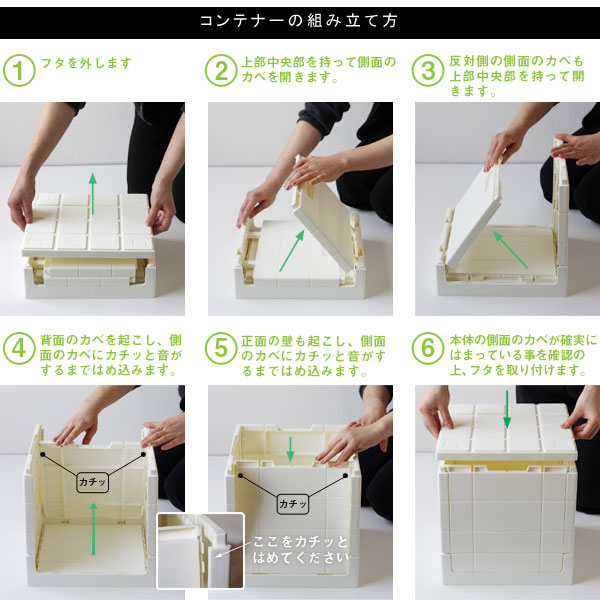 コンテナーの組み立て方

1 フタを外します

2 上部中央部を持って側面のカベを開きます。

3 反対側の側面のカベも上部中央部を持って開きます。

4 背面のカベを起こし、側面のカベにカチッと音がするまではめ込みます。

5 正面の壁も起こし、側面のカベにカチッと音がするまではめ込みます。

6 本体の側面のカベが確実にはまっている事を確認の上、フタを取り付けます。

カチッ

カチッ

ここをカチッとはめてください