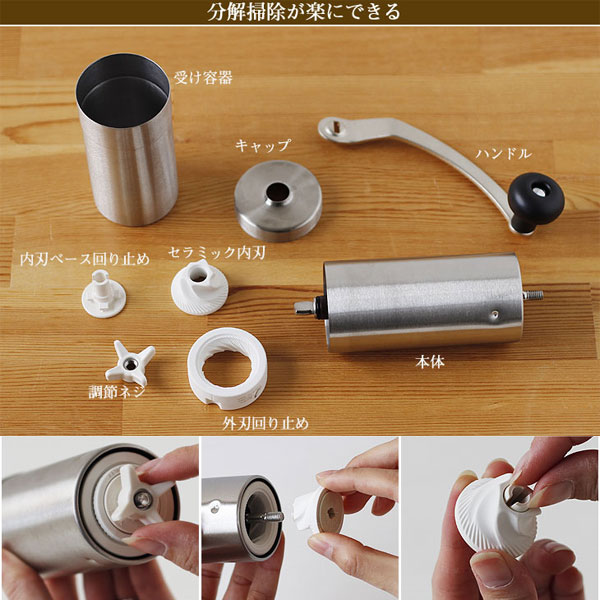 分解掃除が楽にできる

受け容器

キャップ

ハンドル

内刃ベース回り止め

セラミック内刃

本体

調節ネジ

外刃回り止め