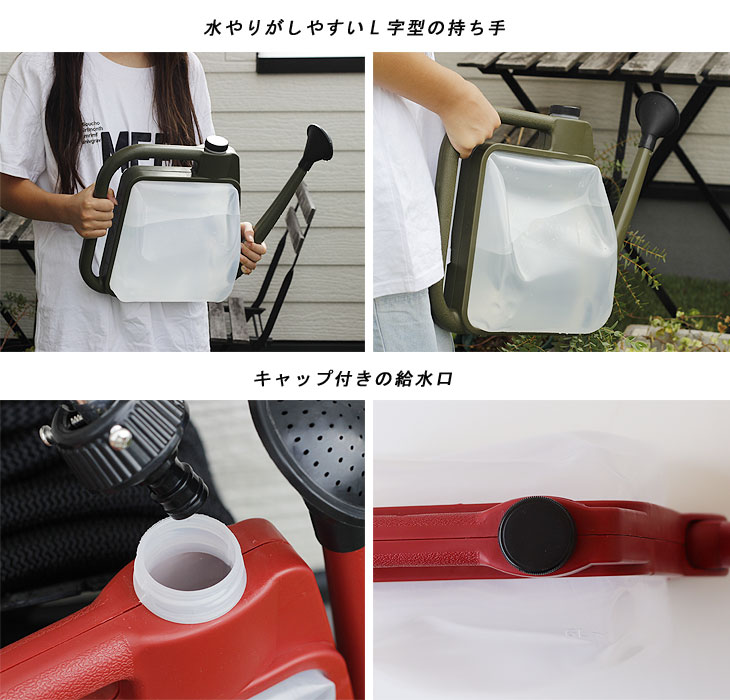 水やりがしやすいL字型の持ち手

キャップ付きの給水口