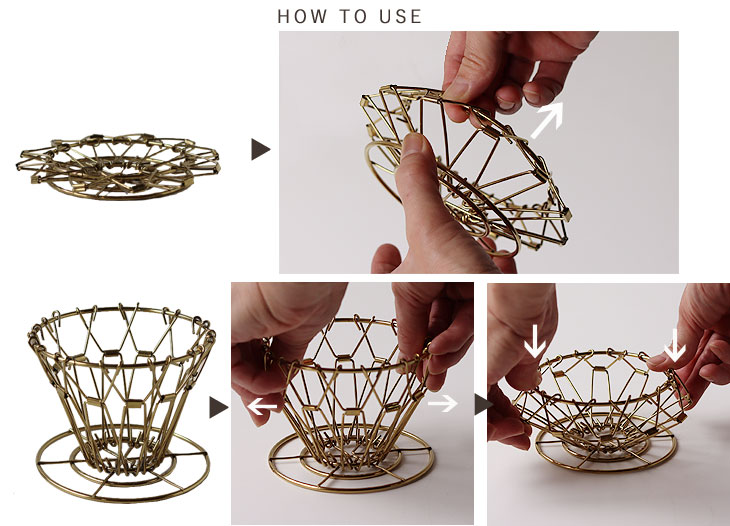 HOW TO USE