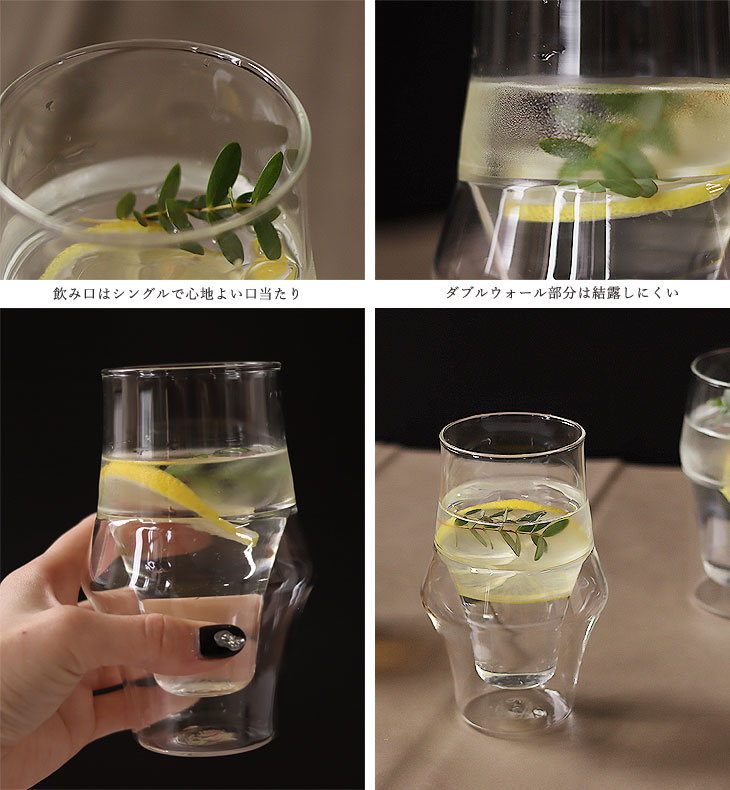 飲み口はシングルで心地よい口当たり

ダブルウォール部分は結露しにくい