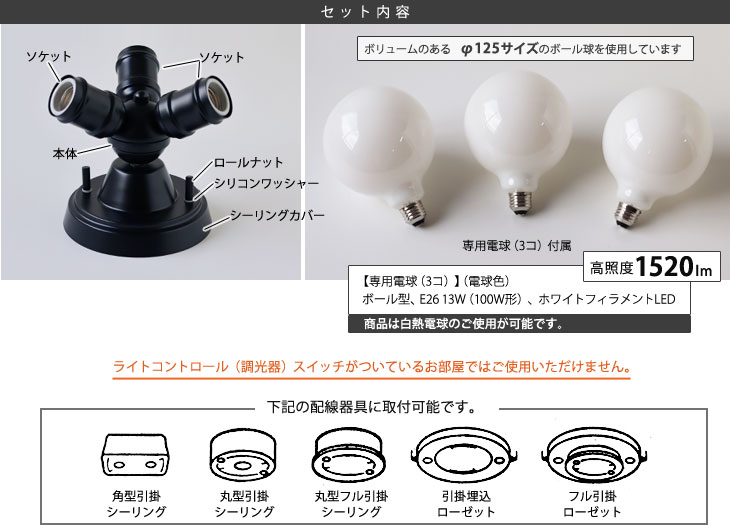 セット内容

ソケット
ソケット
本体
ロールナット
シリコンワッシャー
シーリングカバー

ボリュームのある φ125サイズのボール球を使用しています

専用電球（3コ）付属

高照度1520lm

【専用電球（3コ）】(電球色)
ボール型、E26 13W（100W形）、ホワイトフィラメントLED

商品は白熱電球のご使用が可能です。

ライトコントロール（調光器）スイッチがついているお部屋ではご使用いただけません。

下記の配線器具に取付可能です。

角型引掛シーリング
丸型引掛シーリング
丸型フル引掛シーリング
引掛埋込ローゼット
フル引掛ローゼット