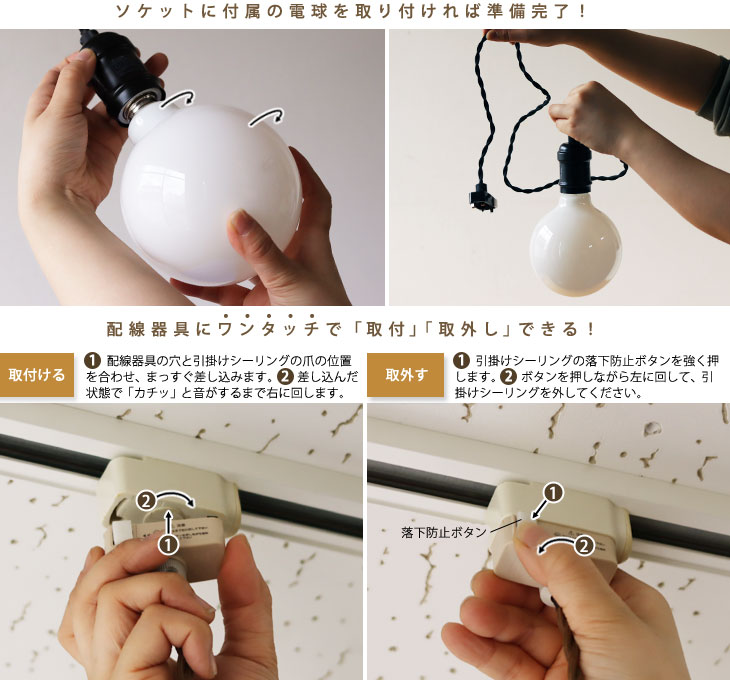 ソケットに付属の電球を取り付ければ準備完了！

配線器具にワンタッチで「取付」「取外し」できる！

取付ける

❶ 配線器具の穴と引掛けシーリングの爪の位置を合わせ、まっすぐ差し込みます。❷ 差し込んだ状態で「カチッ」と音がするまで右に回します。

取外す

❶ 引掛けシーリングの落下防止ボタンを強く押します。❷ ボタンを押しながら左に回して、引掛けシーリングを外してください。

2

1

1

落下防止ボタン

2