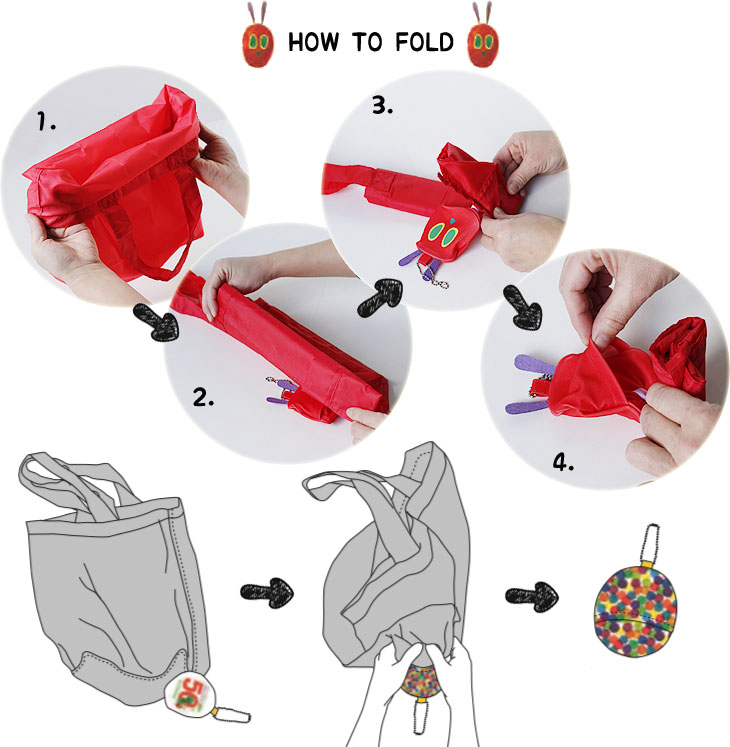 HOW TO FOLD

1.

2.

3.

4.

50