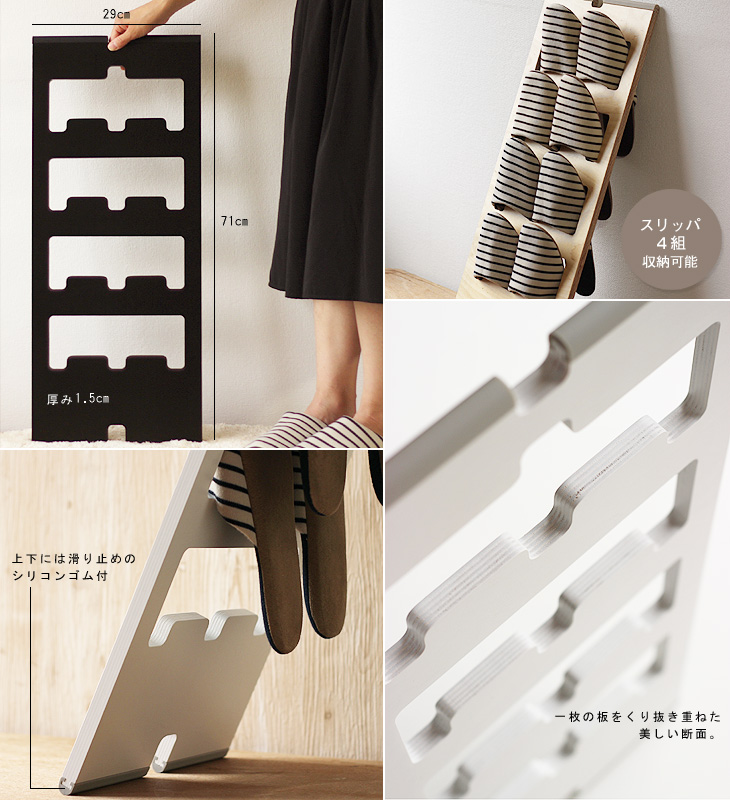 29cm

71cm

厚み1.5cm

スリッパ
4組
収納可能

上下には滑り止めの
シリコンゴム付

一枚の板をくり抜き重ねた
美しい断面。