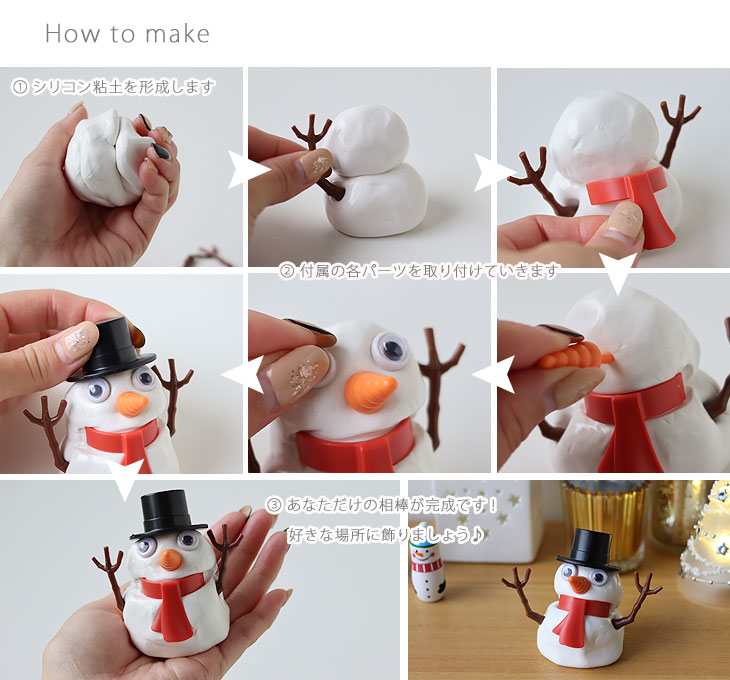 How to make

① シリコン粘土を形成します

② 付属の各パーツを取り付けていきます

③ あなただけの相棒が完成です！
好きな場所に飾りましょう♪