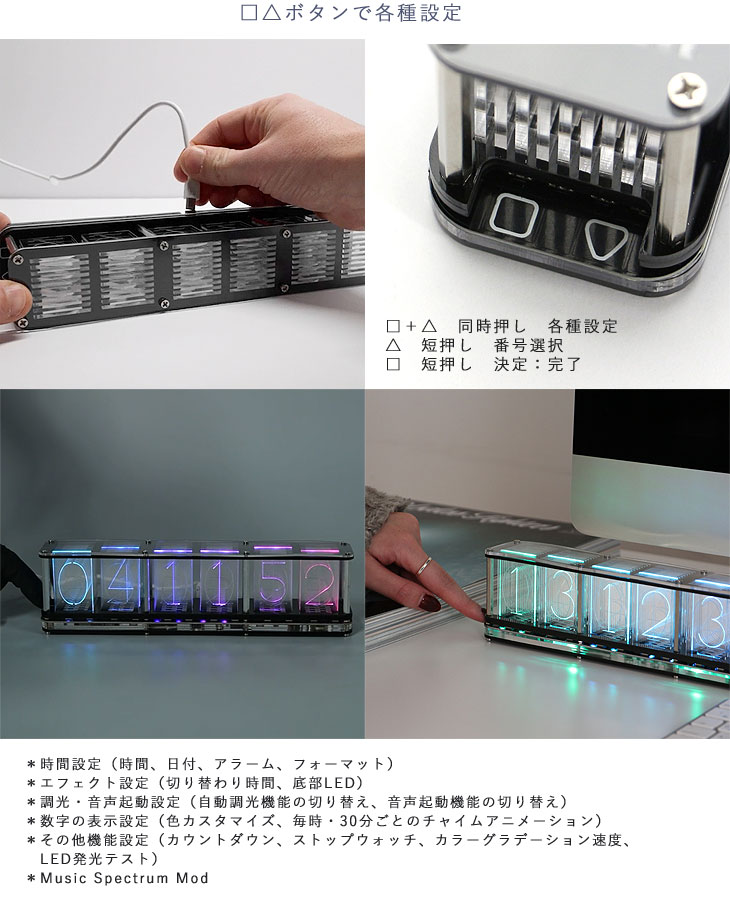 □△ボタンで各種設定

□＋△　同時押し　各種設定
△　短押し　番号選択
□　短押し　決定：完了

041152

13123

＊時間設定（時間、日付、アラーム、フォーマット）
＊エフェクト設定（切り替わり時間、底部LED）
＊調光・音声起動設定（自動調光機能の切り替え、音声起動機能の切り替え）
＊数字の表示設定（色カスタマイズ、毎時・30分ごとのチャイムアニメーション）
＊その他機能設定（カウントダウン、ストップウォッチ、カラーグラデーション速度、LED発光テスト）
＊Music Spectrum Mod