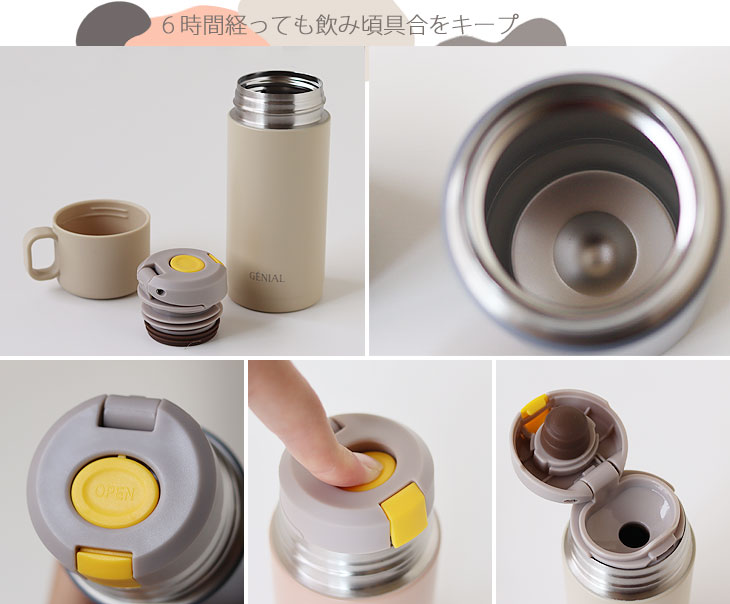 6時間経っても飲み頃具合をキープ

GENIAL

OPEN