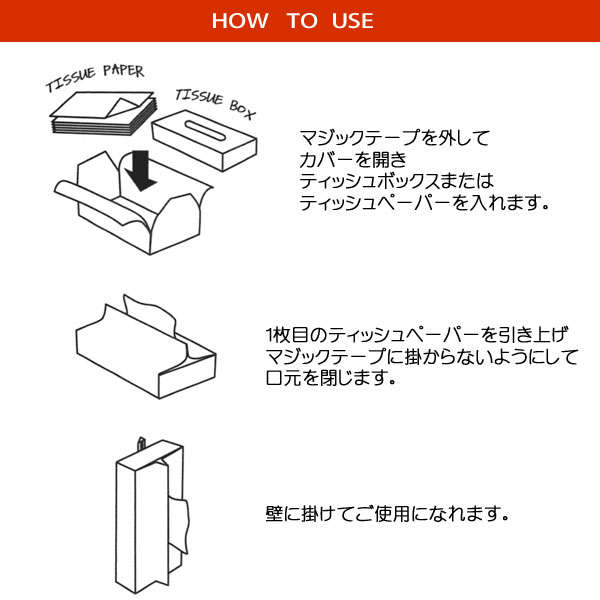 HOW TO USE

TISSUE PAPER

TISSUE BOX

マジックテープを外して
カバーを開き
ティッシュボックスまたは
ティッシュペーパーを入れます。

1枚目のティッシュペーパーを引き上げ
マジックテープに掛からないようにして
口元を閉じます。

壁に掛けてご使用になれます。