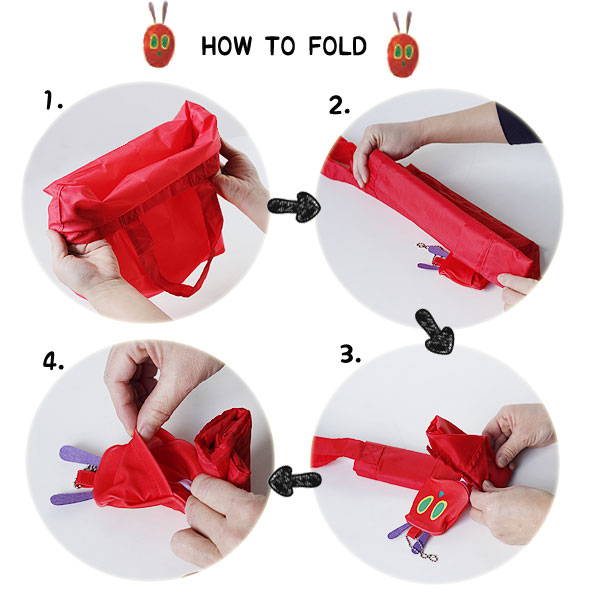 HOW TO FOLD

1.

2.

3.

4.