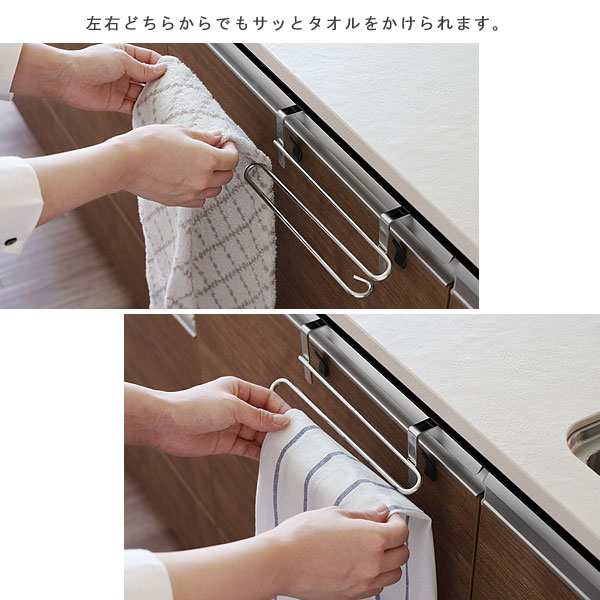 左右どちらからでもサッとタオルをかけられます。