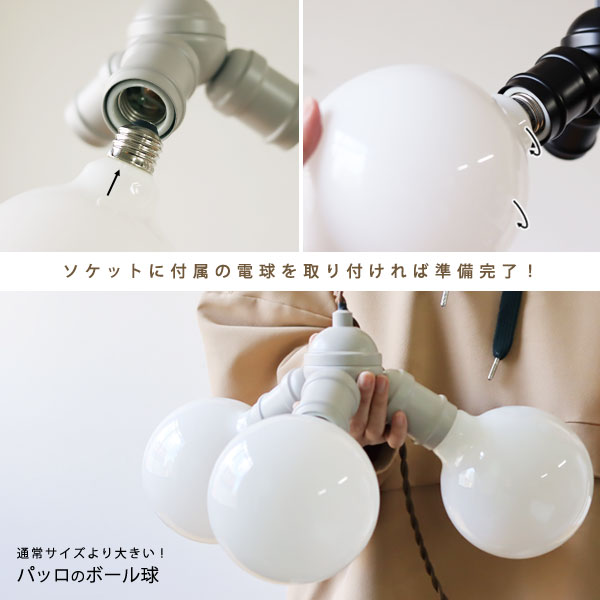 ソケットに付属の電球を取り付ければ準備完了！

通常サイズより大きい！
パッロのボール球