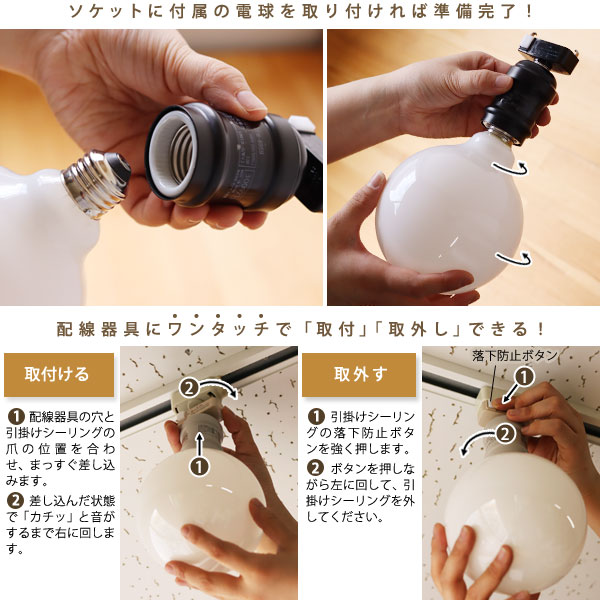 ソケットに付属の電球を取り付ければ準備完了！

配線器具にワンタッチで「取付」「取外し」できる！

取付ける

❶ 配線器具の穴と引掛けシーリングの爪の位置を合わせ、まっすぐ差し込みます。

❷ 差し込んだ状態で「カチッ」と音がするまで右に回します。

②

①

取外す

❶ 引掛けシーリングの落下防止ボタンを強く押します。

❷ ボタンを押しながら左に回して、引掛けシーリングを外してください。

落下防止ボタン

①

②