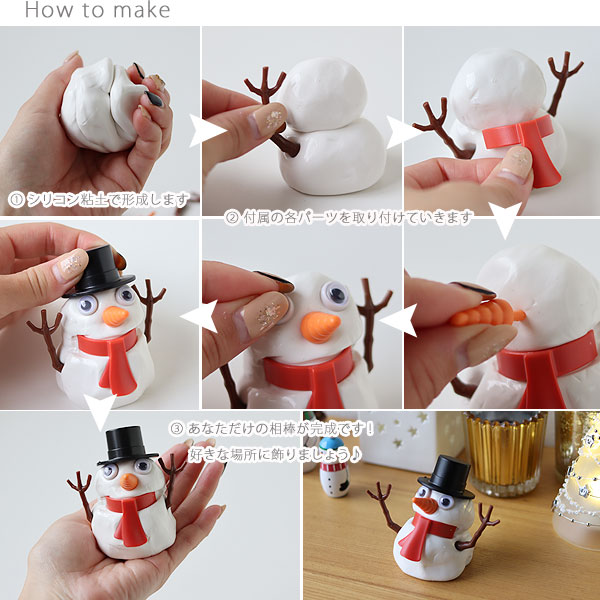 How to make

① シリコン粘土で形成します

② 付属の各パーツを取り付けていきます

③ あなただけの相棒が完成です！
好きな場所に飾りましょう♪