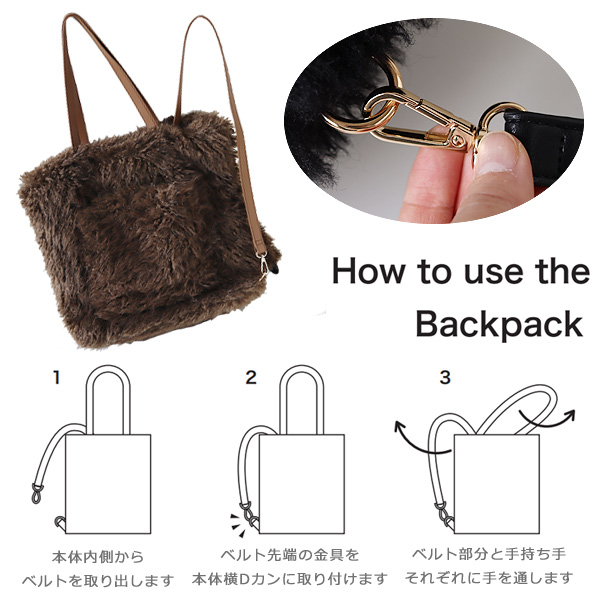 How to use the Backpack

1

本体内側から
ベルトを取り出します

2

ベルト先端の金具を
本体横Dカンに取り付けます

3

ベルト部分と手持ち手
それぞれに手を通します