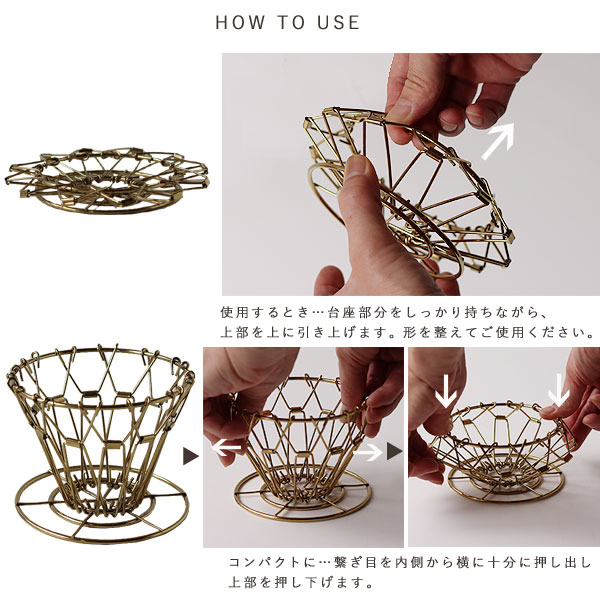 HOW TO USE

使用するとき…台座部分をしっかり持ちながら、上部を上に引き上げます。形を整えてご使用ください。

コンパクトに…繋ぎ目を内側から横に十分に押し出し上部を押し下げます。