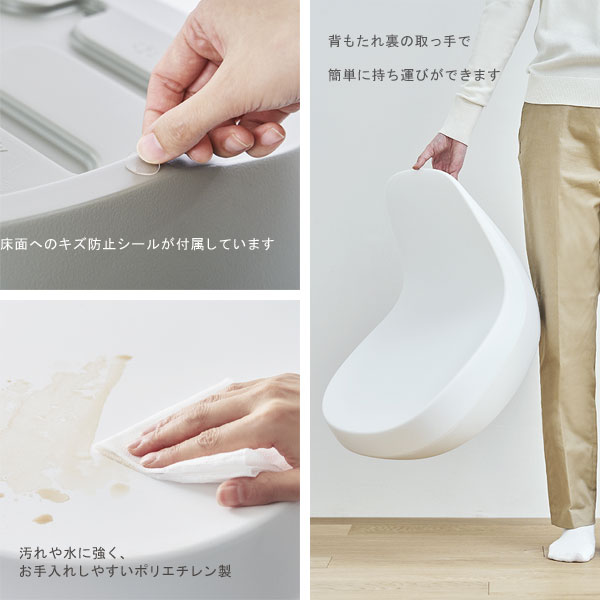 床面へのキズ防止シールが付属しています

汚れや水に強く、
お手入れしやすいポリエチレン製

背もたれ裏の取っ手で
簡単に持ち運びができます