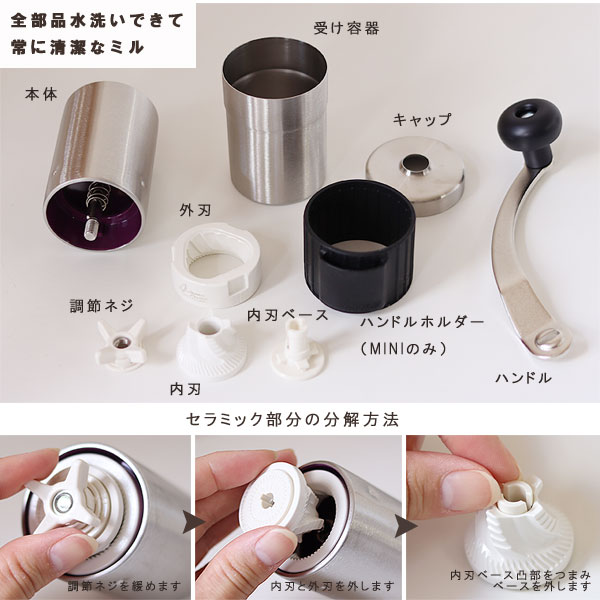 全部品水洗いできて
常に清潔なミル

受け容器

本体

キャップ

外刃

調節ネジ

内刃ベース

ハンドルホルダー
（MINIのみ）

内刃

ハンドル

セラミック部分の分解方法

調節ネジを緩めます

内刃と外刃を外します

内刃ベース凸部をつまみ
ベースを外します