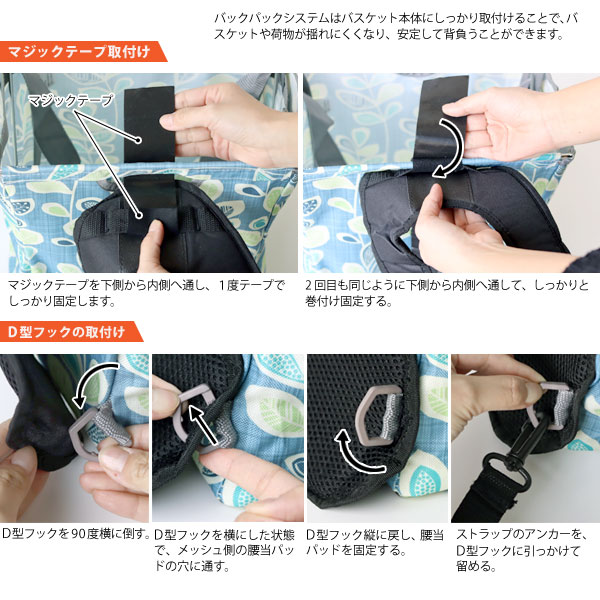 バックパックシステムはバスケット本体にしっかり取付けることで、バスケットや荷物が揺れにくくなり、安定して背負うことができます。

マジックテープ取付け

マジックテープ

マジックテープを下側から内側へ通し、1度テープでしっかり固定します。

2回目も同じように下側から内側へ通して、しっかりと巻付け固定する。

D型フックの取付け

D型フックを90度横に倒す。

D型フックを横にした状態で、メッシュ側の腰当パッドの穴に通す。

D型フック縦に戻し、腰当パッドを固定する。

ストラップのアンカーを、D型フックに引っかけて留める。